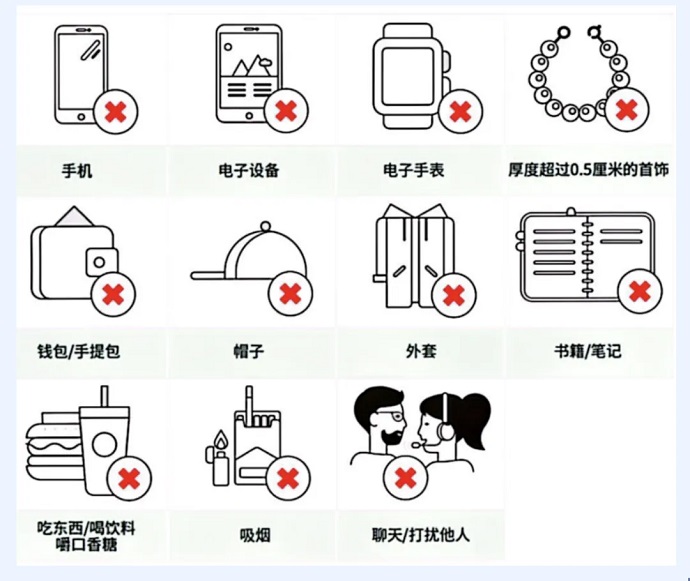 手机

电子设备

电子手表

厚度超过0.5厘米的首饰

钱包/手提包

帽子

外套

书籍/笔记

吃东西/喝饮料
嚼口香糖

吸烟

聊天/打扰他人